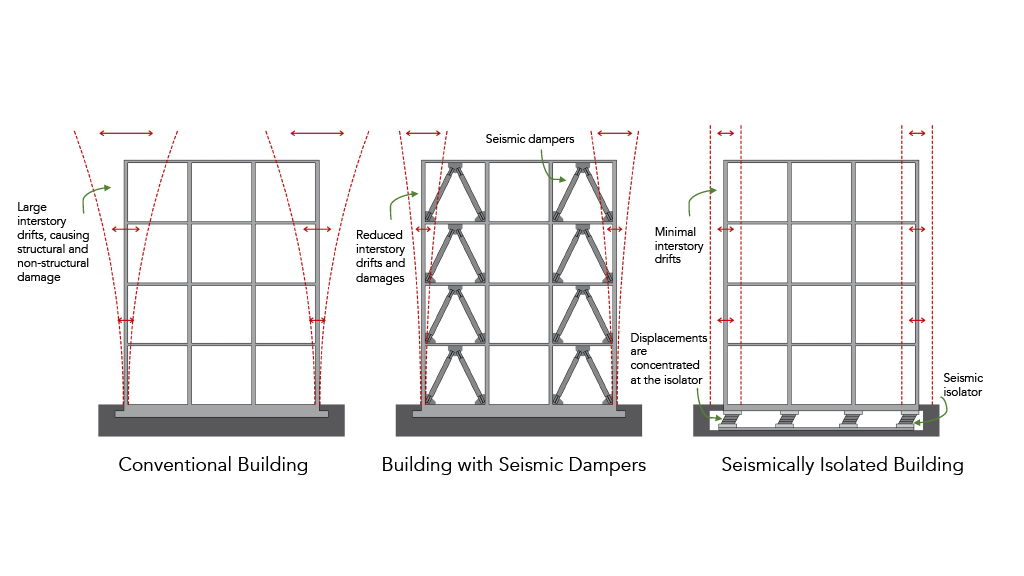 Large interstory drifts, causing structural and non-structural damage

Conventional Building

Seismic dampers

Reduced interstory drifts and damages

Building with Seismic Dampers

Minimal interstory drifts

Displacements are concentrated at the isolator

Seismic isolator

Seismically Isolated Building